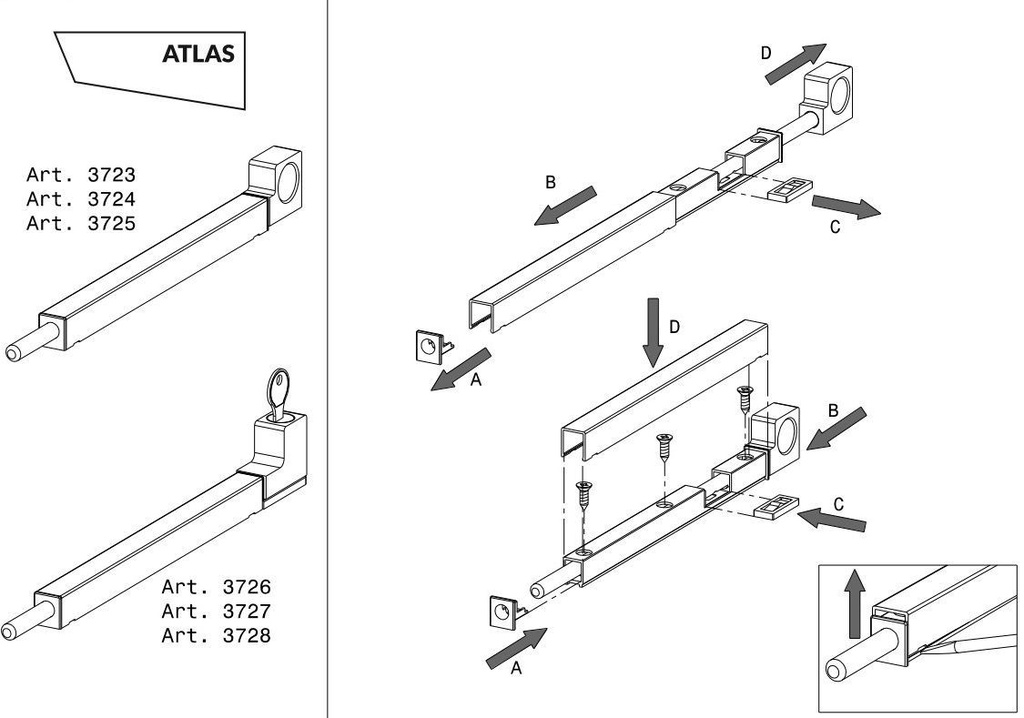 ATLAS

Art. 3723
Art. 3724
Art. 3725

Art. 3726
Art. 3727
Art. 3728

D

B

C

A

D

B

C

A