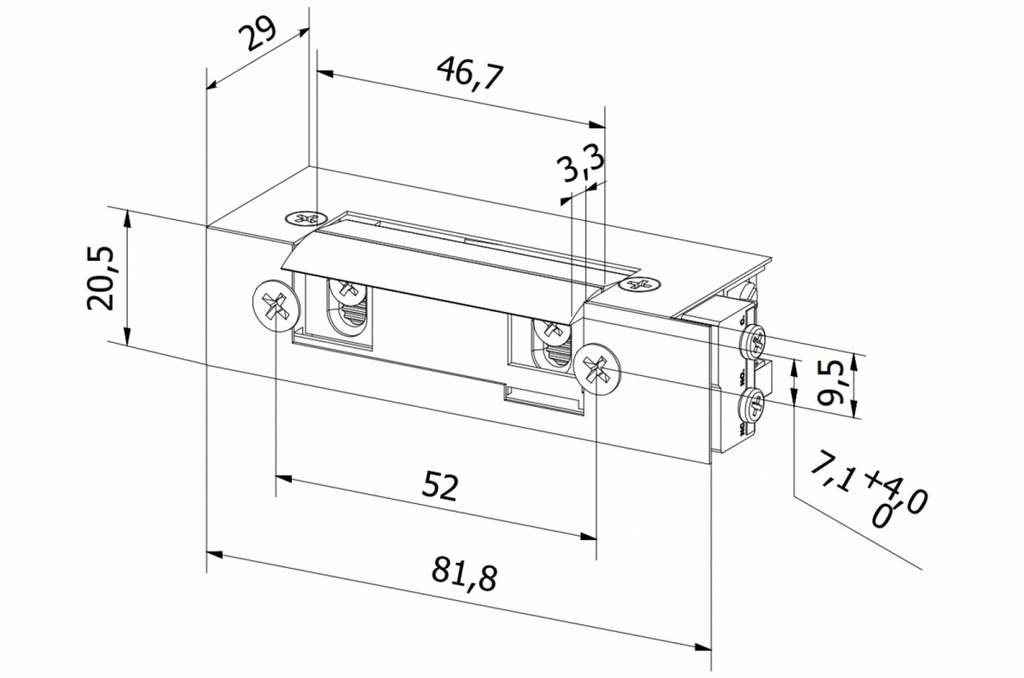 29
46,7
3,3
20,5
9,5
$7,1^{+4,0}_{0}$
52
81,8