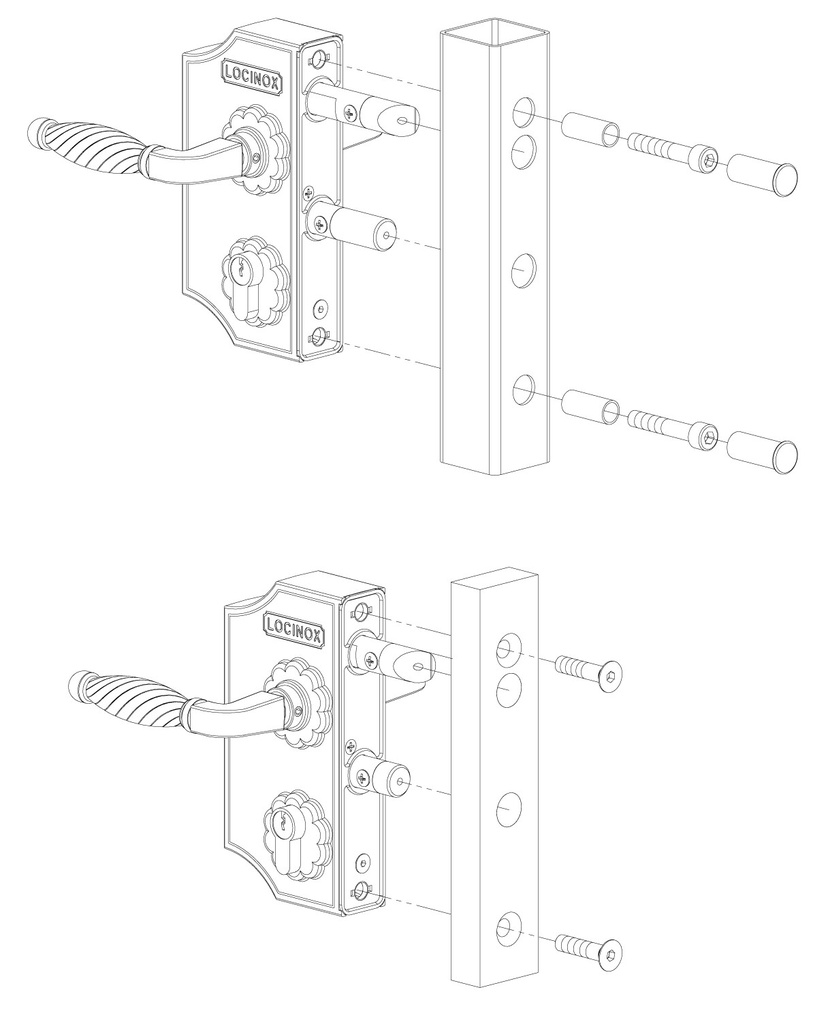 LOCINOX

LOCINOX