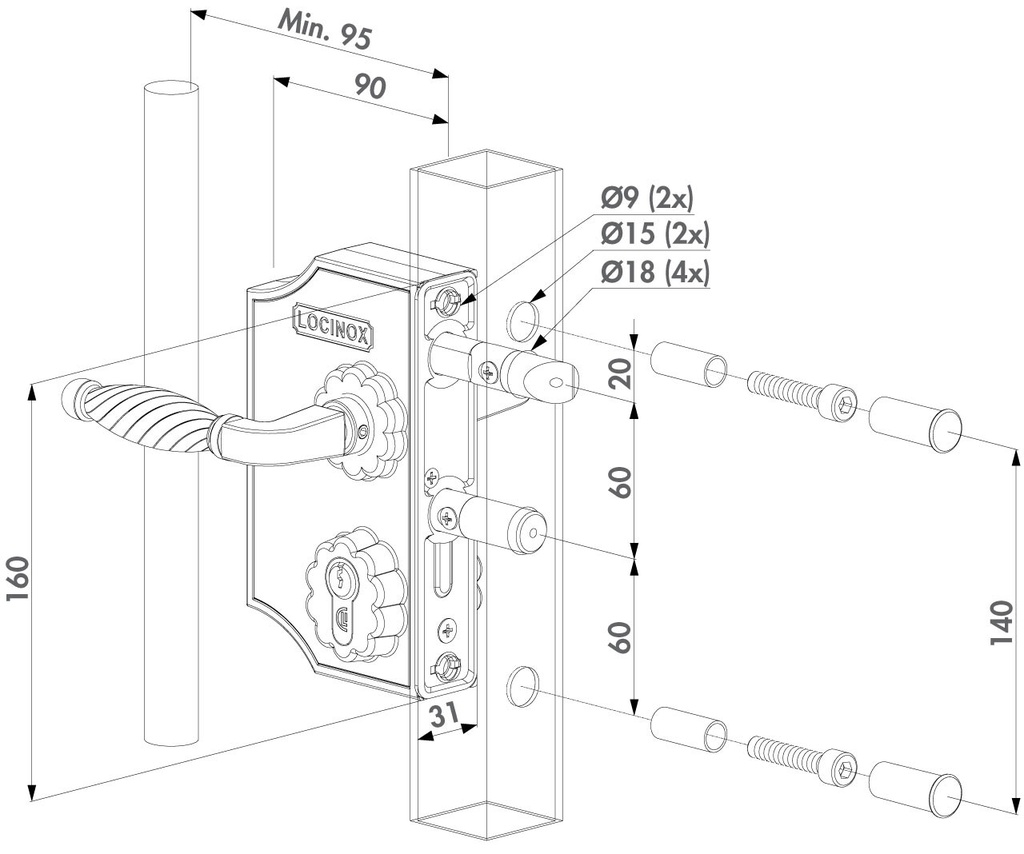 Min. 95
90
Ø9 (2x)
Ø15 (2x)
Ø18 (4x)
LOCINOX
20
60
60
160
140
31