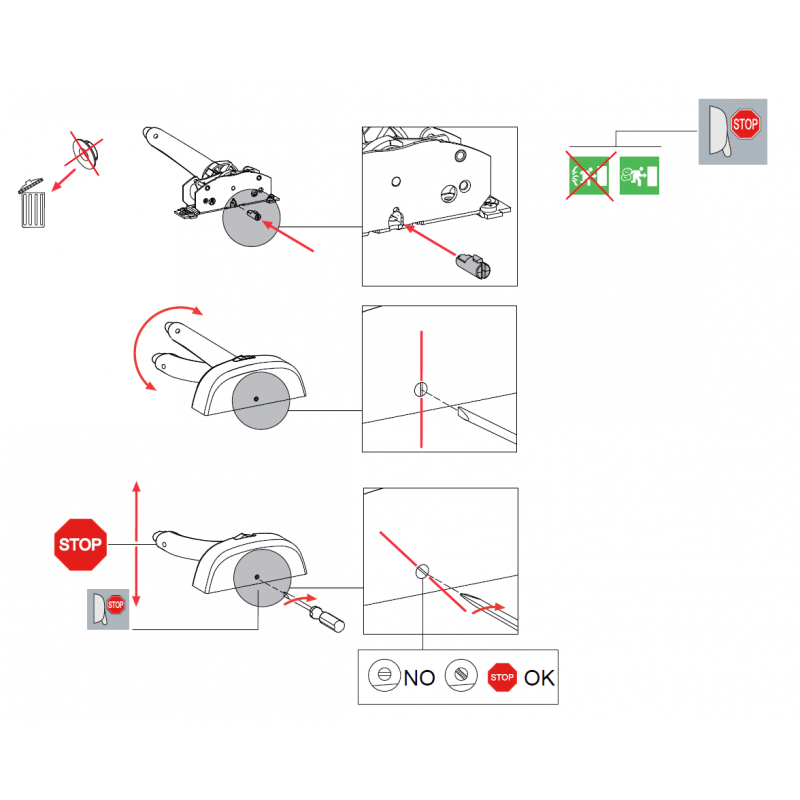 STOP

STOP

STOP

NO

STOP

OK