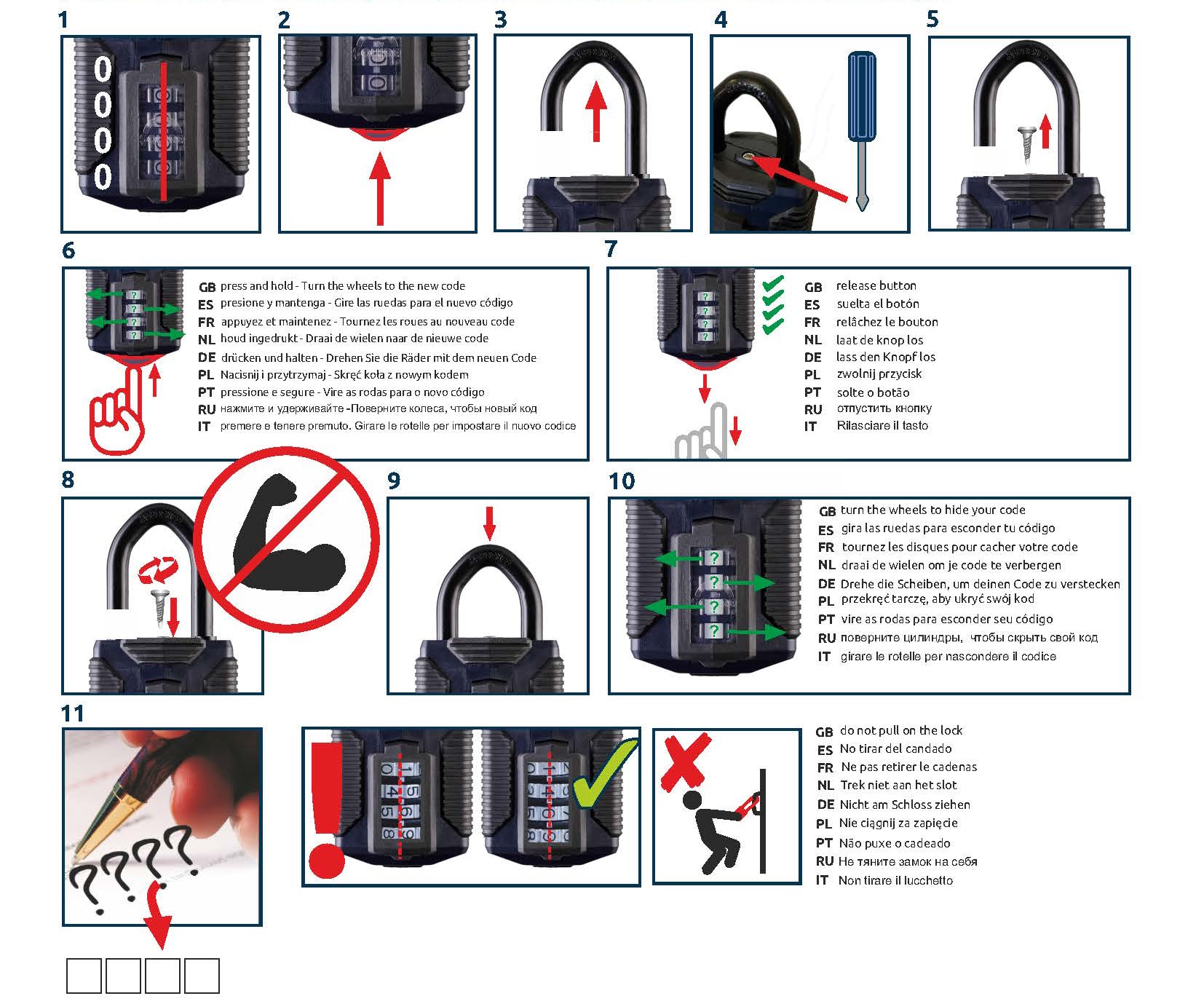 1

0
0
0
0

2

3

4

5

6

GB press and hold - Turn the wheels to the new code
ES presione y mantenga - Gire las ruedas para el nuevo código
FR appuyez et maintenez - Tournez les roues au nouveau code
NL houd ingedrukt - Draai de wielen naar de nieuwe code
DE drücken und halten - Drehen Sie die Räder mit dem neuen Code
PL Nacisnij i przytrzymaj - Skręć koła z nowym kodem
PT pressione e segure - Vire as rodas para o novo código
RU нажмите и удерживайте -Поверните колеса, чтобы новый код
IT premere e tenere premuto. Girare le rotelle per impostare il nuovo codice

7

GB release button
ES suelta el botón
FR relâchez le bouton
NL laat de knop los
DE lass den Knopf los
PL zwolnij przycisk
PT solte o botão
RU отпустить кнопку
IT Rilasciare il tasto

8

9

10

GB turn the wheels to hide your code
ES gira las ruedas para esconder tu código
FR tournez les disques pour cacher votre code
NL draai de wielen om je code te verbergen
DE Drehe die Scheiben, um deinen Code zu verstecken
PL przekręć tarczę, aby ukryć swój kod
PT vire as rodas para esconder seu código
RU поверните цилиндры, чтобы скрыть свой код
IT girare le rotelle per nascondere il codice

11

????

GB do not pull on the lock
ES No tirar del candado
FR Ne pas retirer le cadenas
NL Trek niet aan het slot
DE Nicht am Schloss ziehen
PL Nie ciągnij za zapięcie
PT Não puxe o cadeado
RU Не тяните замок на себя
IT Non tirare il lucchetto